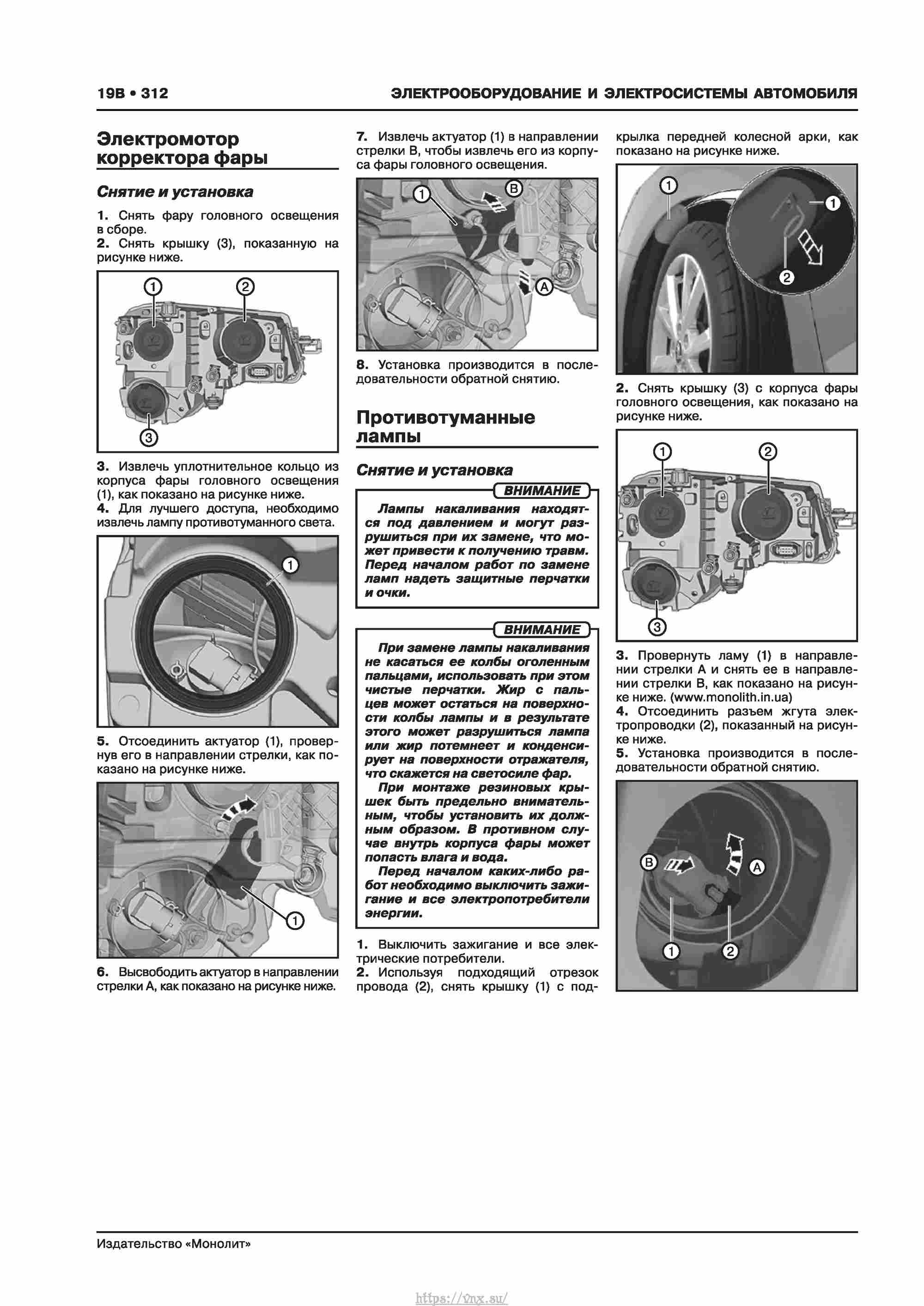 19B • 312

ЭЛЕКТРООБОРУДОВАНИЕ И ЭЛЕКТРОСИСТЕМЫ АВТОМОБИЛЯ

Электромотор корректора фары

Снятие и установка

1. Снять фару головного освещения в сборе.
2. Снять крышку (3), показанную на рисунке ниже.

1 2 3

3. Извлечь уплотнительное кольцо из корпуса фары головного освещения (1), как показано на рисунке ниже.
4. Для лучшего доступа, необходимо извлечь лампу противотуманного света.

1

5. Отсоединить актуатор (1), провернув его в направлении стрелки, как показано на рисунке ниже.

1

6. Высвободить актуатор в направлении стрелки А, как показано на рисунке ниже.

7. Извлечь актуатор (1) в направлении стрелки В, чтобы извлечь его из корпуса фары головного освещения.

1 B A

8. Установка производится в последовательности обратной снятию.

Противотуманные лампы

Снятие и установка

ВНИМАНИЕ

Лампы накаливания находятся под давлением и могут разрушиться при их замене, что может привести к получению травм. Перед началом работ по замене ламп надеть защитные перчатки и очки.

ВНИМАНИЕ

При замене лампы накаливания не касаться ее колбы оголенным пальцами, использовать при этом чистые перчатки. Жир с пальцев может остаться на поверхности колбы лампы и в результате этого может разрушиться лампа или жир потемнеет и конденсирует на поверхности отражателя, что скажется на светосиле фар.

При монтаже резиновых крышек быть предельно внимательным, чтобы установить их должным образом. В противном случае внутрь корпуса фары может попасть влага и вода.

Перед началом каких-либо работ необходимо выключить зажигание и все электропотребители энергии.

1. Выключить зажигание и все электрические потребители.
2. Используя подходящий отрезок провода (2), снять крышку (1) с подкрылка передней колесной арки, как показано на рисунке ниже.

1 1 2

2. Снять крышку (3) с корпуса фары головного освещения, как показано на рисунке ниже.

1 2 3

3. Провернуть ламу (1) в направлении стрелки А и снять ее в направлении стрелки В, как показано на рисунке ниже. (www.monolith.in.ua)
4. Отсоединить разъем жгута электропроводки (2), показанный на рисунке ниже.
5. Установка производится в последовательности обратной снятию.

B A 1 2

Издательство «Монолит»

https://vnx.su/