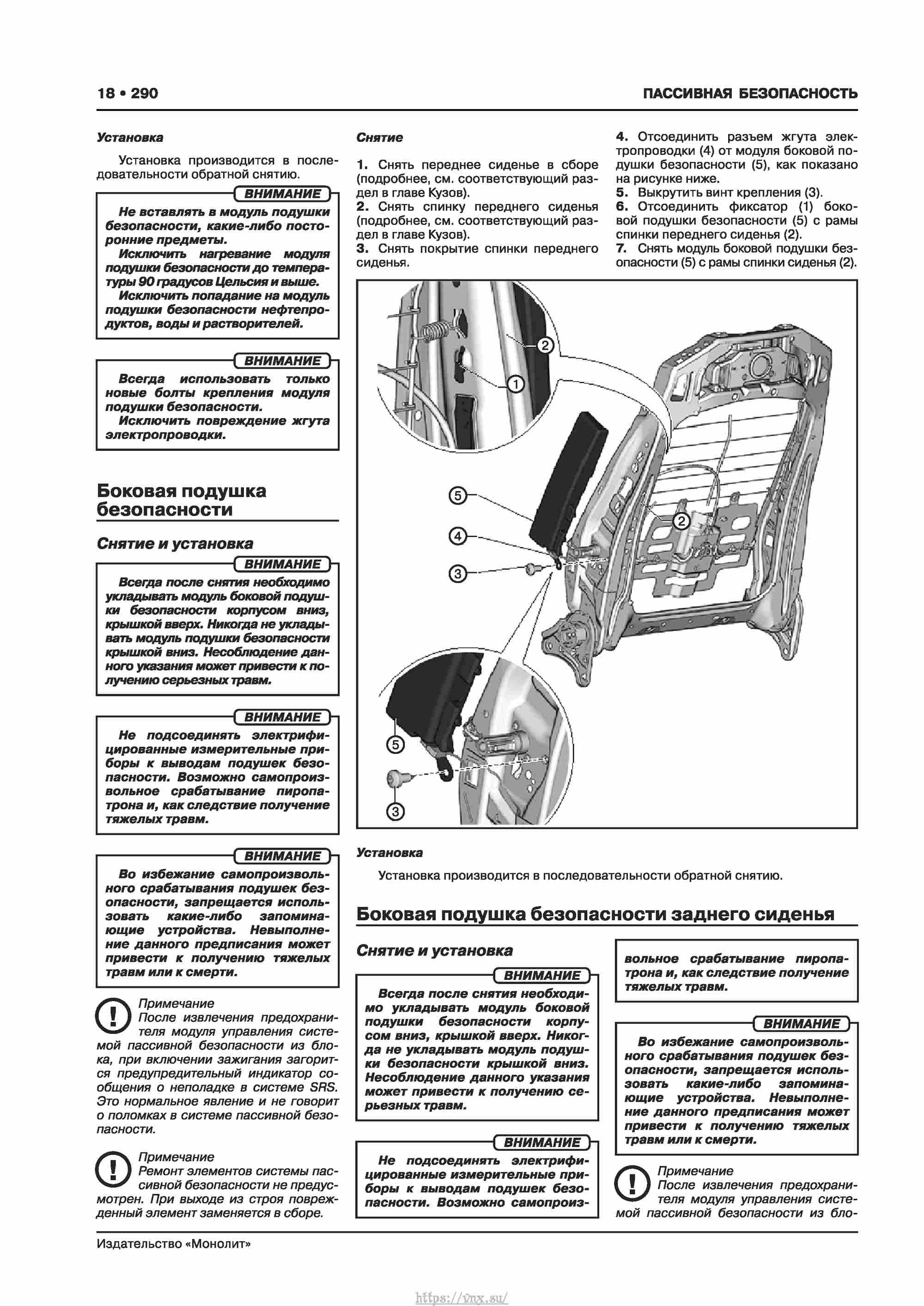 18 • 290

ПАССИВНАЯ БЕЗОПАСНОСТЬ

Установка

Установка производится в последовательности обратной снятию.

ВНИМАНИЕ

Не вставлять в модуль подушки безопасности, какие-либо посторонние предметы.
Исключить нагревание модуля подушки безопасности до температуры 90 градусов Цельсия и выше.
Исключить попадание на модуль подушки безопасности нефтепродуктов, воды и растворителей.

ВНИМАНИЕ

Всегда использовать только новые болты крепления модуля подушки безопасности.
Исключить повреждение жгута электропроводки.

Боковая подушка безопасности

Снятие и установка

ВНИМАНИЕ

Всегда после снятия необходимо укладывать модуль боковой подушки безопасности корпусом вниз, крышкой вверх. Никогда не укладывать модуль подушки безопасности крышкой вниз. Несоблюдение данного указания может привести к получению серьезных травм.

ВНИМАНИЕ

Не подсоединять электрифицированные измерительные приборы к выводам подушек безопасности. Возможно самопроизвольное срабатывание пиропатрона и, как следствие получение тяжелых травм.

ВНИМАНИЕ

Во избежание самопроизвольного срабатывания подушек безопасности, запрещается использовать какие-либо запоминающие устройства. Невыполнение данного предписания может привести к получению тяжелых травм или к смерти.

Примечание
После извлечения предохранителя модуля управления системой пассивной безопасности из блока, при включении зажигания загорится предупредительный индикатор сообщения о неполадке в системе SRS. Это нормальное явление и не говорит о поломках в системе пассивной безопасности.

Примечание
Ремонт элементов системы пассивной безопасности не предусмотрен. При выходе из строя поврежденный элемент заменяется в сборе.

Снятие

1. Снять переднее сиденье в сборе (подробнее, см. соответствующий раздел в главе Кузов).
2. Снять спинку переднего сиденья (подробнее, см. соответствующий раздел в главе Кузов).
3. Снять покрытие спинки переднего сиденья.
4. Отсоединить разъем жгута электропроводки (4) от модуля боковой подушки безопасности (5), как показано на рисунке ниже.
5. Выкрутить винт крепления (3).
6. Отсоединить фиксатор (1) боковой подушки безопасности (5) с рамы спинки переднего сиденья (2).
7. Снять модуль боковой подушки безопасности (5) с рамы спинки сиденья (2).

2
1
5
4
3
2
5
3

Установка

Установка производится в последовательности обратной снятию.

Боковая подушка безопасности заднего сиденья

Снятие и установка

ВНИМАНИЕ

Всегда после снятия необходимо укладывать модуль боковой подушки безопасности корпусом вниз, крышкой вверх. Никогда не укладывать модуль подушки безопасности крышкой вниз. Несоблюдение данного указания может привести к получению серьезных травм.

ВНИМАНИЕ

Не подсоединять электрифицированные измерительные приборы к выводам подушек безопасности. Возможно самопроизвольное срабатывание пиропатрона и, как следствие получение тяжелых травм.

ВНИМАНИЕ

Во избежание самопроизвольного срабатывания подушек безопасности, запрещается использовать какие-либо запоминающие устройства. Невыполнение данного предписания может привести к получению тяжелых травм или к смерти.

Примечание
После извлечения предохранителя модуля управления системой пассивной безопасности из бло-

Издательство «Монолит»

https://vnx.su/