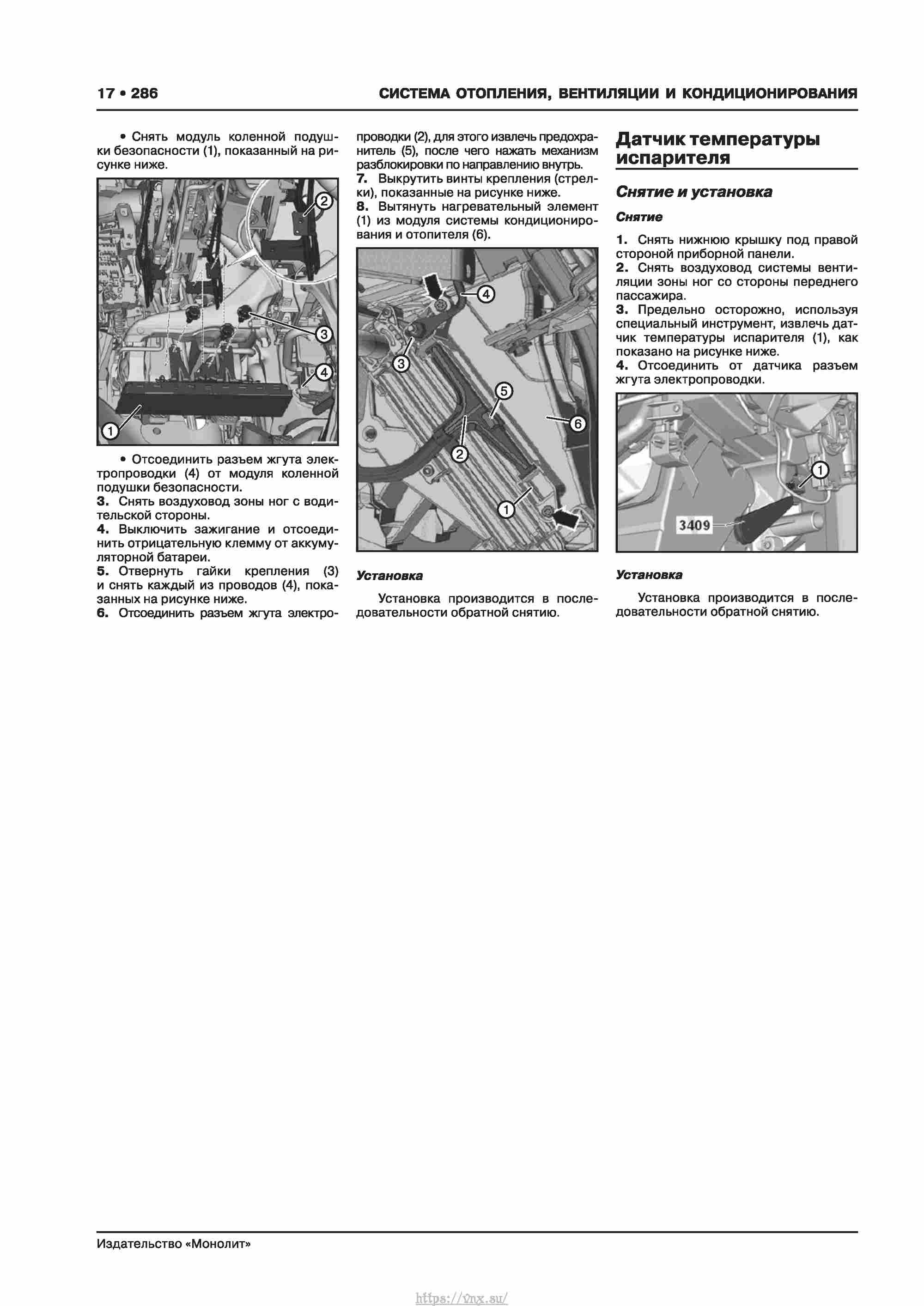 17 • 286

СИСТЕМА ОТОПЛЕНИЯ, ВЕНТИЛЯЦИИ И КОНДИЦИОНИРОВАНИЯ

• Снять модуль коленной подушки безопасности (1), показанный на рисунке ниже.

2
3
4
1

• Отсоединить разъем жгута электропроводки (4) от модуля коленной подушки безопасности.
3. Снять воздуховод зоны ног с водительской стороны.
4. Выключить зажигание и отсоединить отрицательную клемму от аккумуляторной батареи.
5. Отвернуть гайки крепления (3) и снять каждый из проводов (4), показанных на рисунке ниже.
6. Отсоединить разъем жгута электропроводки (2), для этого извлечь предохранитель (5), после чего нажать механизм разблокировки по направлению внутрь.
7. Выкрутить винты крепления (стрелки), показанные на рисунке ниже.
8. Вытянуть нагревательный элемент (1) из модуля системы кондиционирования и отопителя (6).

4
3
5
6
2
1

Установка

Установка производится в последовательности обратной снятию.

Датчик температуры испарителя

Снятие и установка

Снятие

1. Снять нижнюю крышку под правой стороной приборной панели.
2. Снять воздуховод системы вентиляции зоны ног со стороны переднего пассажира.
3. Предельно осторожно, используя специальный инструмент, извлечь датчик температуры испарителя (1), как показано на рисунке ниже.
4. Отсоединить от датчика разъем жгута электропроводки.

1
3409

Установка

Установка производится в последовательности обратной снятию.

Издательство «Монолит»

https://vnx.su/