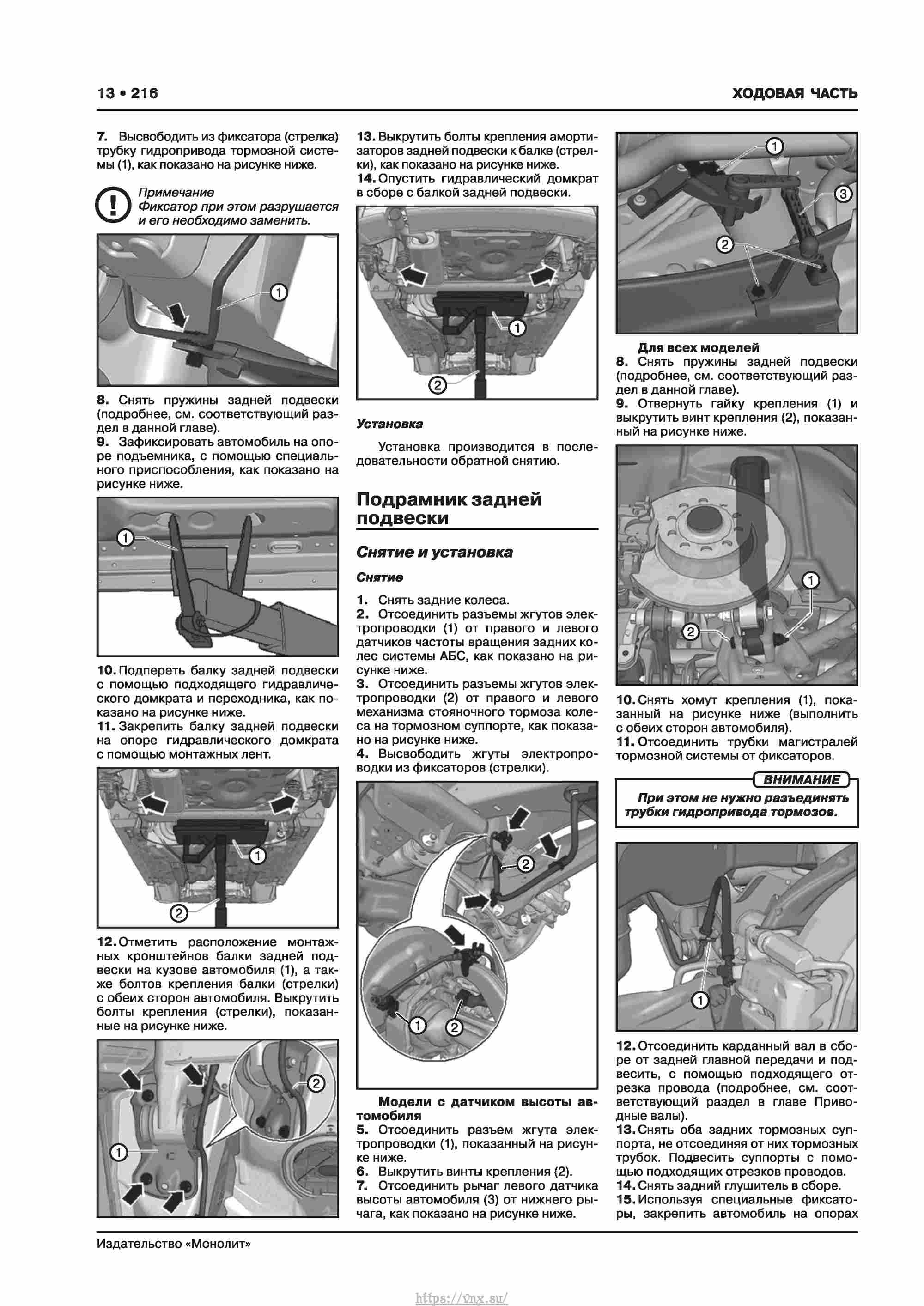 13 • 216

ХОДОВАЯ ЧАСТЬ

7. Высвободить из фиксатора (стрелка) трубку гидропривода тормозной системы (1), как показано на рисунке ниже.

Примечание
Фиксатор при этом разрушается и его необходимо заменить.

1

8. Снять пружины задней подвески (подробнее, см. соответствующий раздел в данной главе).
9. Зафиксировать автомобиль на опоре подъемника, с помощью специального приспособления, как показано на рисунке ниже.

1

10. Подпереть балку задней подвески с помощью подходящего гидравлического домкрата и переходника, как показано на рисунке ниже.
11. Закрепить балку задней подвески на опоре гидравлического домкрата с помощью монтажных лент.

1
2

12. Отметить расположение монтажных кронштейнов балки задней подвески на кузове автомобиля (1), а также болтов крепления балки (стрелки) с обеих сторон автомобиля. Выкрутить болты крепления (стрелки), показанные на рисунке ниже.

2
1

13. Выкрутить болты крепления амортизаторов задней подвески к балке (стрелки), как показано на рисунке ниже.
14. Опустить гидравлический домкрат в сборе с балкой задней подвески.

1
2

Установка

Установка производится в последовательности обратной снятию.

Подрамник задней подвески

Снятие и установка

Снятие

1. Снять задние колеса.
2. Отсоединить разъемы жгутов электропроводки (1) от правого и левого датчиков частоты вращения задних колес системы АБС, как показано на рисунке ниже.
3. Отсоединить разъемы жгутов электропроводки (2) от правого и левого механизма стояночного тормоза колеса на тормозном суппорте, как показано на рисунке ниже.
4. Высвободить жгуты электропроводки из фиксаторов (стрелки).

2
1
2

Модели с датчиком высоты автомобиля
5. Отсоединить разъем жгута электропроводки (1), показанный на рисунке ниже.
6. Выкрутить винты крепления (2).
7. Отсоединить рычаг левого датчика высоты автомобиля (3) от нижнего рычага, как показано на рисунке ниже.

1
3
2

Для всех моделей
8. Снять пружины задней подвески (подробнее, см. соответствующий раздел в данной главе).
9. Отвернуть гайку крепления (1) и выкрутить винт крепления (2), показанный на рисунке ниже.

1
2

10. Снять хомут крепления (1), показанный на рисунке ниже (выполнить с обеих сторон автомобиля).
11. Отсоединить трубки магистралей тормозной системы от фиксаторов.

ВНИМАНИЕ
При этом не нужно разъединять трубки гидропривода тормозов.

1

12. Отсоединить карданный вал в сборе от задней главной передачи и подвесить, с помощью подходящего отрезка провода (подробнее, см. соответствующий раздел в главе Приводные валы).
13. Снять оба задних тормозных суппорта, не отсоединяя от них тормозных трубок. Подвесить суппорты с помощью подходящих отрезков проводов.
14. Снять задний глушитель в сборе.
15. Используя специальные фиксаторы, закрепить автомобиль на опорах

Издательство «Монолит»

https://vnx.su/