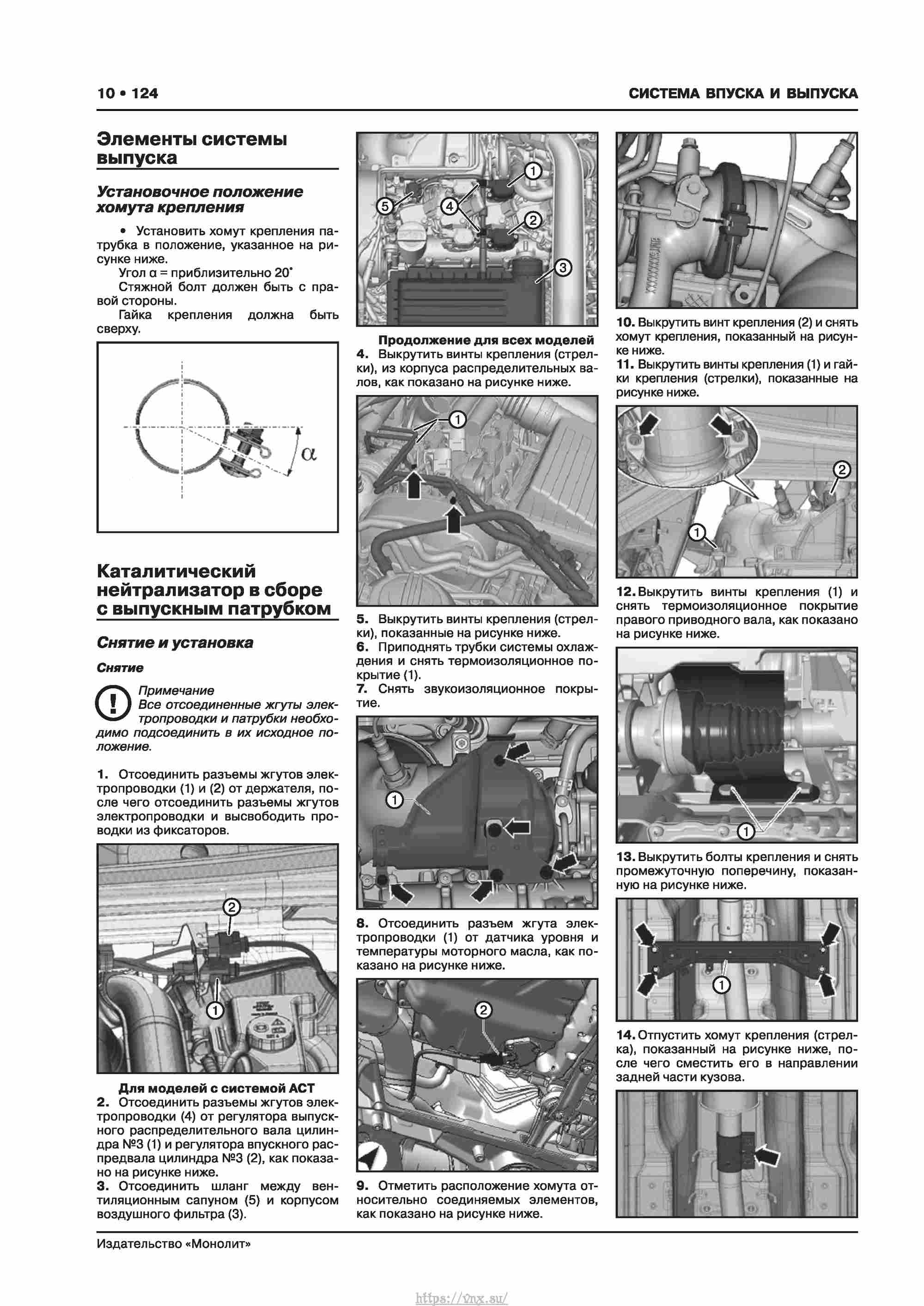 10 • 124

СИСТЕМА ВПУСКА И ВЫПУСКА

Элементы системы выпуска

Установочное положение хомута крепления

• Установить хомут крепления патрубка в положение, указанное на рисунке ниже.

Угол α = приблизительно 20°

Стяжной болт должен быть с правой стороны.

Гайка крепления должна быть сверху.

α

Каталитический нейтрализатор в сборе с выпускным патрубком

Снятие и установка

Снятие

Примечание

Все отсоединенные жгуты электропроводки и патрубки необходимо подсоединить в их исходное положение.

1. Отсоединить разъемы жгутов электропроводки (1) и (2) от держателя, после чего отсоединить разъемы жгутов электропроводки и высвободить проводки из фиксаторов.

2

1

Для моделей с системой ACT

2. Отсоединить разъемы жгутов электропроводки (4) от регулятора выпускного распределительного вала цилиндра №3 (1) и регулятора впускного распредвала цилиндра №3 (2), как показано на рисунке ниже.

3. Отсоединить шланг между вентиляционным сапуном (5) и корпусом воздушного фильтра (3).

1

5

4

2

3

Продолжение для всех моделей

4. Выкрутить винты крепления (стрелки), из корпуса распределительных валов, как показано на рисунке ниже.

1

5. Выкрутить винты крепления (стрелки), показанные на рисунке ниже.

6. Приподнять трубки системы охлаждения и снять термоизоляционное покрытие (1).

7. Снять звукоизоляционное покрытие.

1

8. Отсоединить разъем жгута электропроводки (1) от датчика уровня и температуры моторного масла, как показано на рисунке ниже.

2

9. Отметить расположение хомута относительно соединяемых элементов, как показано на рисунке ниже.

10. Выкрутить винт крепления (2) и снять хомут крепления, показанный на рисунке ниже.

11. Выкрутить винты крепления (1) и гайки крепления (стрелки), показанные на рисунке ниже.

2

1

12. Выкрутить винты крепления (1) и снять термоизоляционное покрытие правого приводного вала, как показано на рисунке ниже.

1

13. Выкрутить болты крепления и снять промежуточную поперечину, показанную на рисунке ниже.

1

14. Отпустить хомут крепления (стрелка), показанный на рисунке ниже, после чего сместить его в направлении задней части кузова.

Издательство «Монолит»

https://vnx.su/