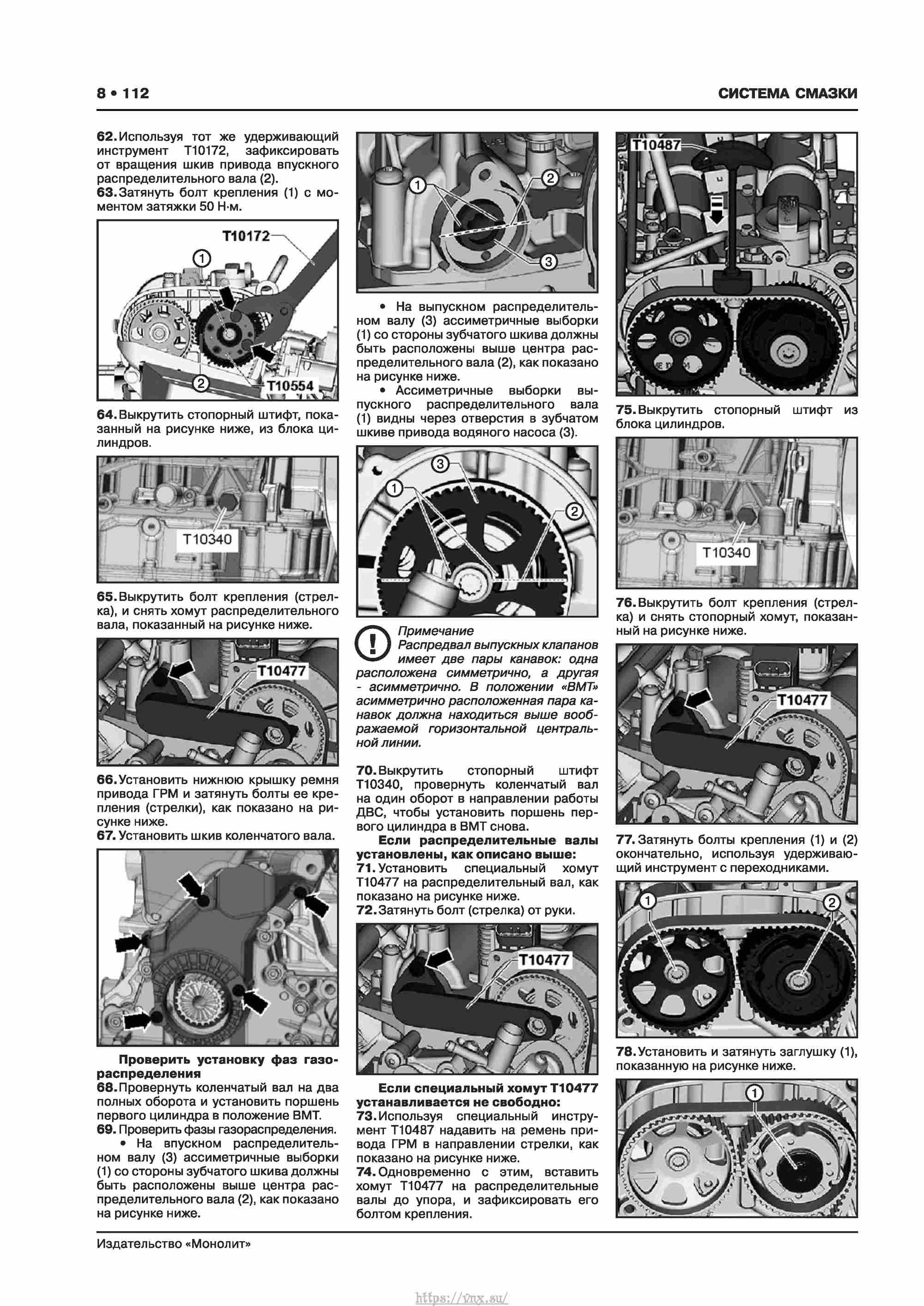 8 • 112

СИСТЕМА СМАЗКИ

62. Используя тот же удерживающий инструмент T10172, зафиксировать от вращения шкив привода впускного распределительного вала (2).
63. Затянуть болт крепления (1) с моментом затяжки 50 Н·м.

T10172
1
2
T10554

64. Выкрутить стопорный штифт, показанный на рисунке ниже, из блока цилиндров.

T10340

65. Выкрутить болт крепления (стрелка), и снять хомут распределительного вала, показанный на рисунке ниже.

T10477

66. Установить нижнюю крышку ремня привода ГРМ и затянуть болты ее крепления (стрелки), как показано на рисунке ниже.
67. Установить шкив коленчатого вала.

Проверить установку фаз газораспределения
68. Провернуть коленчатый вал на два полных оборота и установить поршень первого цилиндра в положение ВМТ.
69. Проверить фазы газораспределения.
• На впускном распределительном валу (3) ассиметричные выборки (1) со стороны зубчатого шкива должны быть расположены выше центра распределительного вала (2), как показано на рисунке ниже.

1
2
3

• На выпускном распределительном валу (3) ассиметричные выборки (1) со стороны зубчатого шкива должны быть расположены выше центра распределительного вала (2), как показано на рисунке ниже.
• Ассиметричные выборки выпускного распределительного вала (1) видны через отверстия в зубчатом шкиве привода водяного насоса (3).

3
1
2

Примечание
Распредвал выпускных клапанов имеет две пары канавок: одна расположена симметрично, а другая - асимметрично. В положении «ВМТ» асимметрично расположенная пара канавок должна находиться выше воображаемой горизонтальной центральной линии.

70. Выкрутить стопорный штифт T10340, провернуть коленчатый вал на один оборот в направлении работы ДВС, чтобы установить поршень первого цилиндра в ВМТ снова.
Если распределительные валы установлены, как описано выше:
71. Установить специальный хомут T10477 на распределительный вал, как показано на рисунке ниже.
72. Затянуть болт (стрелка) от руки.

T10477

Если специальный хомут T10477 устанавливается не свободно:
73. Используя специальный инструмент T10487 надавить на ремень привода ГРМ в направлении стрелки, как показано на рисунке ниже.
74. Одновременно с этим, вставить хомут T10477 на распределительные валы до упора, и зафиксировать его болтом крепления.

T10487

75. Выкрутить стопорный штифт из блока цилиндров.

T10340

76. Выкрутить болт крепления (стрелка) и снять стопорный хомут, показанный на рисунке ниже.

T10477

77. Затянуть болты крепления (1) и (2) окончательно, используя удерживающий инструмент с переходниками.

1
2

78. Установить и затянуть заглушку (1), показанную на рисунке ниже.

1

Издательство «Монолит»

https://vnx.su/