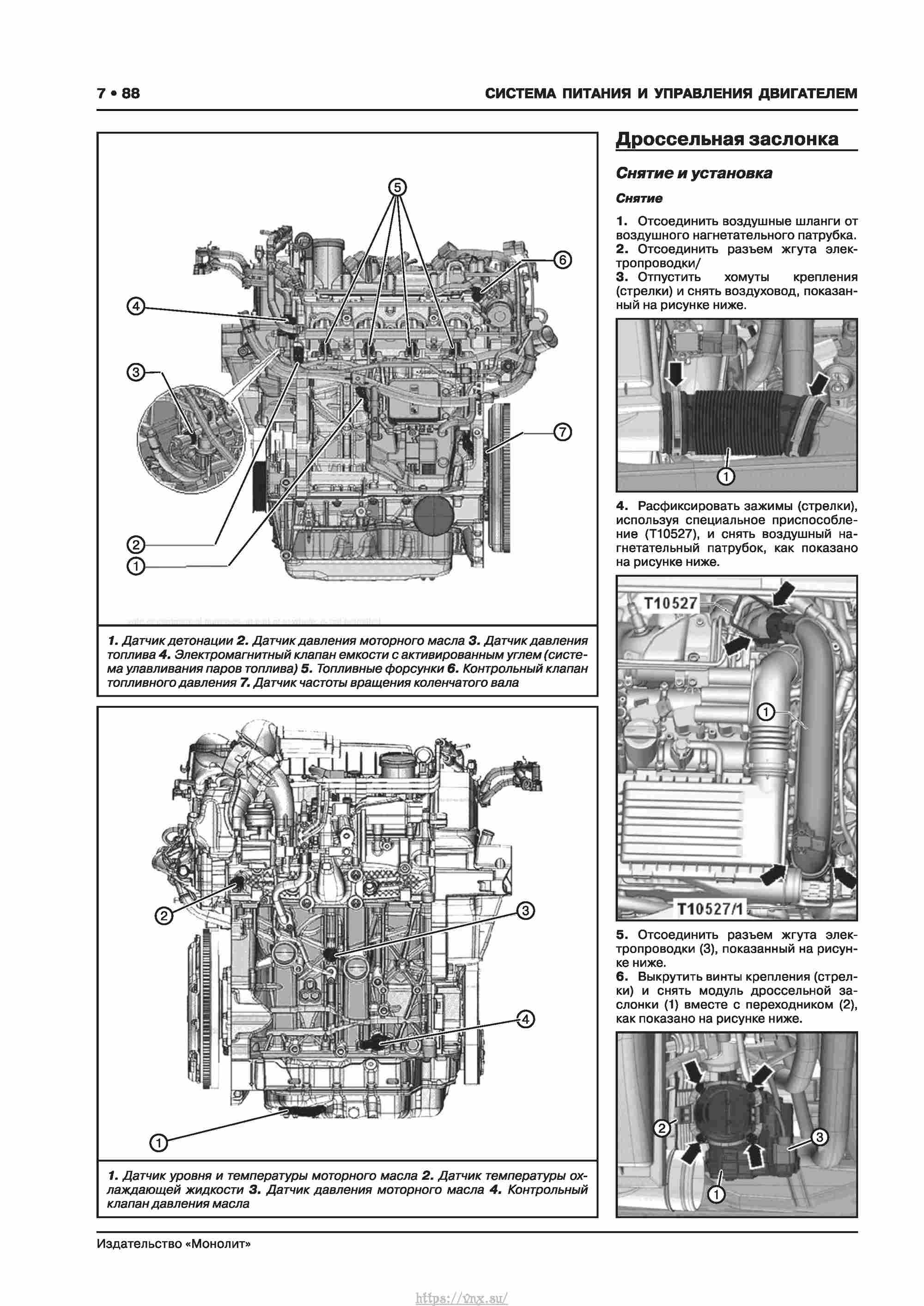 7 • 88

СИСТЕМА ПИТАНИЯ И УПРАВЛЕНИЯ ДВИГАТЕЛЕМ

5
6
4
3
7
2
1

1. Датчик детонации 2. Датчик давления моторного масла 3. Датчик давления топлива 4. Электромагнитный клапан емкости с активированным углем (система улавливания паров топлива) 5. Топливные форсунки 6. Контрольный клапан топливного давления 7. Датчик частоты вращения коленчатого вала

2
3
4
1

1. Датчик уровня и температуры моторного масла 2. Датчик температуры охлаждающей жидкости 3. Датчик давления моторного масла 4. Контрольный клапан давления масла

Дроссельная заслонка

Снятие и установка

Снятие

1. Отсоединить воздушные шланги от воздушного нагнетательного патрубка.
2. Отсоединить разъем жгута электропроводки/
3. Отпустить хомуты крепления (стрелки) и снять воздуховод, показанный на рисунке ниже.

1

4. Расфиксировать зажимы (стрелки), используя специальное приспособление (T10527), и снять воздушный нагнетательный патрубок, как показано на рисунке ниже.

T10527
1
T10527/1

5. Отсоединить разъем жгута электропроводки (3), показанный на рисунке ниже.
6. Выкрутить винты крепления (стрелки) и снять модуль дроссельной заслонки (1) вместе с переходником (2), как показано на рисунке ниже.

2
3
1

Издательство «Монолит»

https://vnx.su/