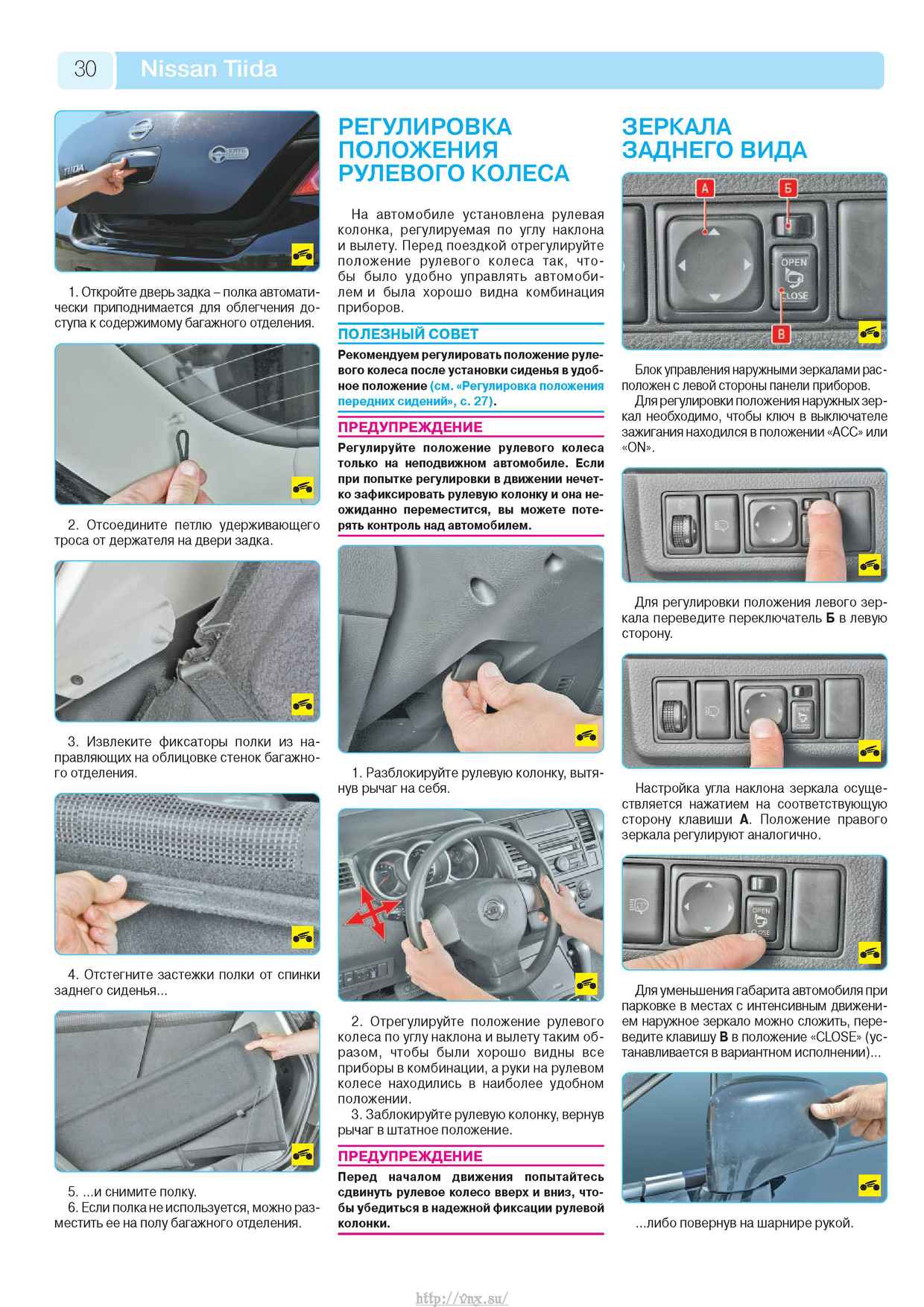 30 Nissan Tiida

1. Откройте дверь задка – полка автоматически приподнимается для облегчения доступа к содержимому багажного отделения.

2. Отсоедините петлю удерживающего троса от держателя на двери задка.

3. Извлеките фиксаторы полки из направляющих на облицовке стенок багажного отделения.

4. Отстегните застежки полки от спинки заднего сиденья...

5. ...и снимите полку.
6. Если полка не используется, можно разместить ее на полу багажного отделения.

РЕГУЛИРОВКА ПОЛОЖЕНИЯ РУЛЕВОГО КОЛЕСА

На автомобиле установлена рулевая колонка, регулируемая по углу наклона и вылету. Перед поездкой отрегулируйте положение рулевого колеса так, чтобы было удобно управлять автомобилем и была хорошо видна комбинация приборов.

ПОЛЕЗНЫЙ СОВЕТ
Рекомендуем регулировать положение рулевого колеса после установки сиденья в удобное положение (см. «Регулировка положения передних сидений», с. 27).

ПРЕДУПРЕЖДЕНИЕ
Регулируйте положение рулевого колеса только на неподвижном автомобиле. Если при попытке регулировки в движении нечетко зафиксировать рулевую колонку и она неожиданно переместится, вы можете потерять контроль над автомобилем.

1. Разблокируйте рулевую колонку, вытянув рычаг на себя.

2. Отрегулируйте положение рулевого колеса по углу наклона и вылету таким образом, чтобы были хорошо видны все приборы в комбинации, а руки на рулевом колесе находились в наиболее удобном положении.
3. Заблокируйте рулевую колонку, вернув рычаг в штатное положение.

ПРЕДУПРЕЖДЕНИЕ
Перед началом движения попытайтесь сдвинуть рулевое колесо вверх и вниз, чтобы убедиться в надежной фиксации рулевой колонки.

ЗЕРКАЛА ЗАДНЕГО ВИДА

А Б OPEN CLOSE В

Блок управления наружными зеркалами расположен с левой стороны панели приборов.
Для регулировки положения наружных зеркал необходимо, чтобы ключ в выключателе зажигания находился в положении «АСС» или «ON».

Для регулировки положения левого зеркала переведите переключатель Б в левую сторону.

Настройка угла наклона зеркала осуществляется нажатием на соответствующую сторону клавиши А. Положение правого зеркала регулируют аналогично.

OPEN CLOSE

Для уменьшения габарита автомобиля при парковке в местах с интенсивным движением наружное зеркало можно сложить, переведите клавишу В в положение «CLOSE» (устанавливается в вариантном исполнении)...

...либо повернув на шарнире рукой.

http://vnx.su/