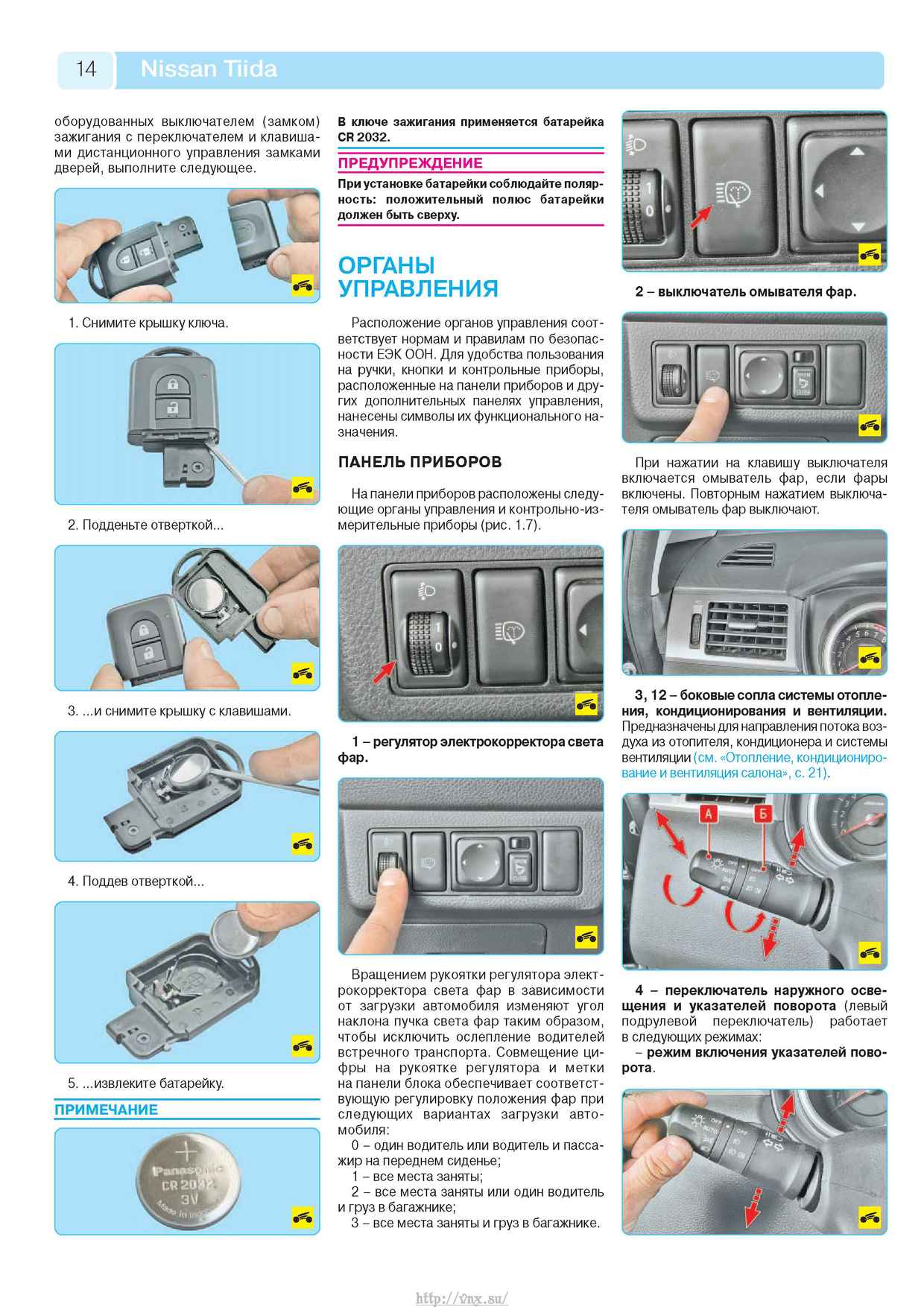 14 Nissan Tiida

оборудованных выключателем (замком) зажигания с переключателем и клавишами дистанционного управления замками дверей, выполните следующее.

1. Снимите крышку ключа.

2. Подденьте отверткой...

3. ...и снимите крышку с клавишами.

4. Поддев отверткой...

5. ...извлеките батарейку.

ПРИМЕЧАНИЕ

Panasonic CR 2032 3V Made in Indonesia

В ключе зажигания применяется батарейка CR 2032.

ПРЕДУПРЕЖДЕНИЕ

При установке батарейки соблюдайте полярность: положительный полюс батарейки должен быть сверху.

ОРГАНЫ УПРАВЛЕНИЯ

Расположение органов управления соответствует нормам и правилам по безопасности ЕЭК ООН. Для удобства пользования на ручки, кнопки и контрольные приборы, расположенные на панели приборов и других дополнительных панелях управления, нанесены символы их функционального назначения.

ПАНЕЛЬ ПРИБОРОВ

На панели приборов расположены следующие органы управления и контрольно-измерительные приборы (рис. 1.7).

1 – регулятор электрокорректора света фар.

Вращением рукоятки регулятора электрокорректора света фар в зависимости от загрузки автомобиля изменяют угол наклона пучка света фар таким образом, чтобы исключить ослепление водителей встречного транспорта. Совмещение цифры на рукоятке регулятора и метки на панели блока обеспечивает соответствующую регулировку положения фар при следующих вариантах загрузки автомобиля:
0 – один водитель или водитель и пассажир на переднем сиденье;
1 – все места заняты;
2 – все места заняты или один водитель и груз в багажнике;
3 – все места заняты и груз в багажнике.

2 – выключатель омывателя фар.

При нажатии на клавишу выключателя включается омыватель фар, если фары включены. Повторным нажатием выключателя омыватель фар выключают.

3, 12 – боковые сопла системы отопления, кондиционирования и вентиляции. Предназначены для направления потока воздуха из отопителя, кондиционера и системы вентиляции (см. «Отопление, кондиционирование и вентиляция салона», с. 21).

А Б

4 – переключатель наружного освещения и указателей поворота (левый подрулевой переключатель) работает в следующих режимах:
– режим включения указателей поворота.

http://vnx.su/