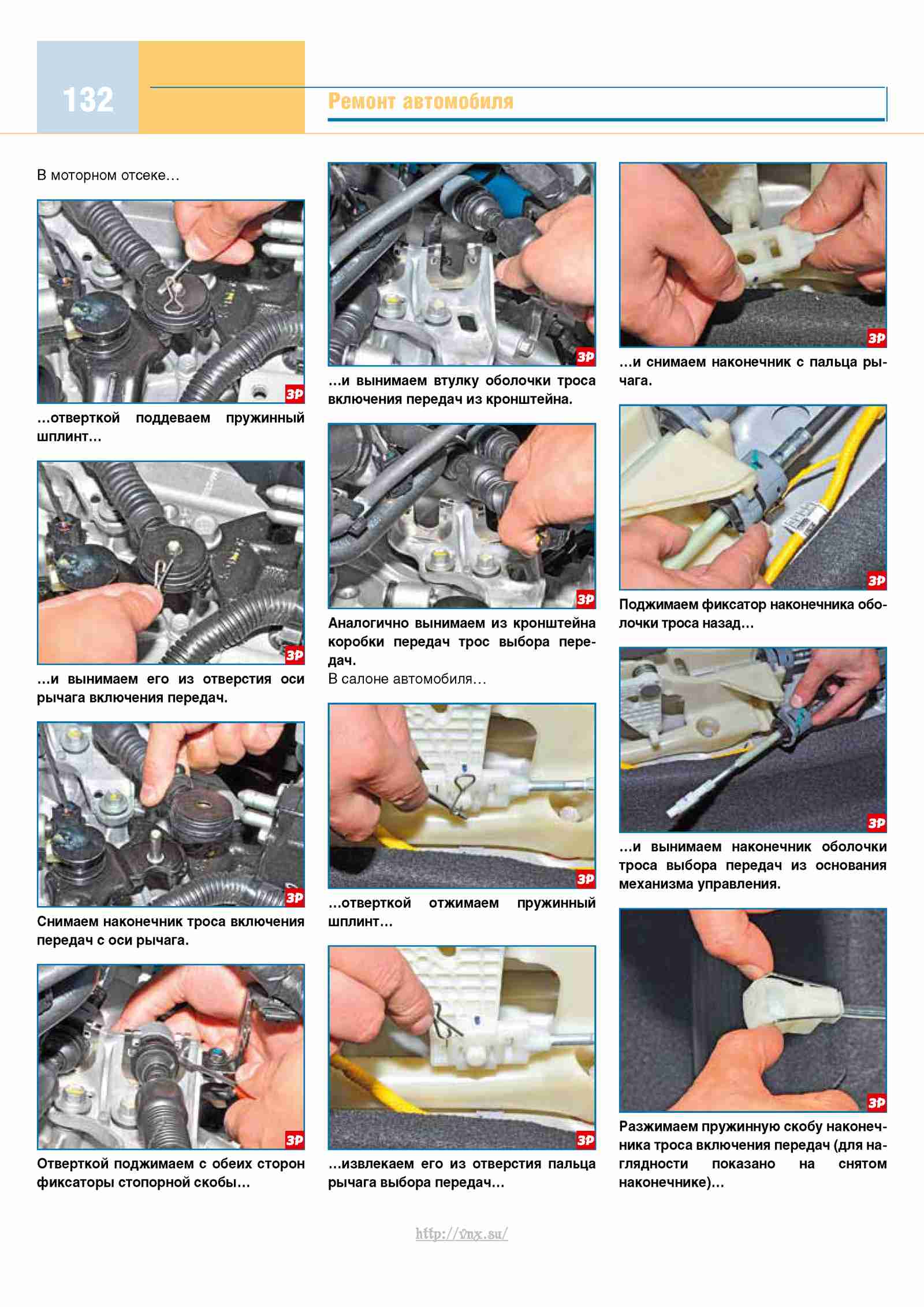 132

Ремонт автомобиля

В моторном отсеке…

ЗР

…отверткой поддеваем пружинный шплинт…

ЗР

…и вынимаем его из отверстия оси рычага включения передач.

ЗР

Снимаем наконечник троса включения передач с оси рычага.

ЗР

Отверткой поджимаем с обеих сторон фиксаторы стопорной скобы…

ЗР

…и вынимаем втулку оболочки троса включения передач из кронштейна.

ЗР

Аналогично вынимаем из кронштейна коробки передач трос выбора передач.

В салоне автомобиля…

ЗР

…отверткой отжимаем пружинный шплинт…

ЗР

…извлекаем его из отверстия пальца рычага выбора передач…

ЗР

…и снимаем наконечник с пальца рычага.

ЗР

Поджимаем фиксатор наконечника оболочки троса назад…

ЗР

…и вынимаем наконечник оболочки троса выбора передач из основания механизма управления.

ЗР

Разжимаем пружинную скобу наконечника троса включения передач (для наглядности показано на снятом наконечнике)…

http://vnx.su/