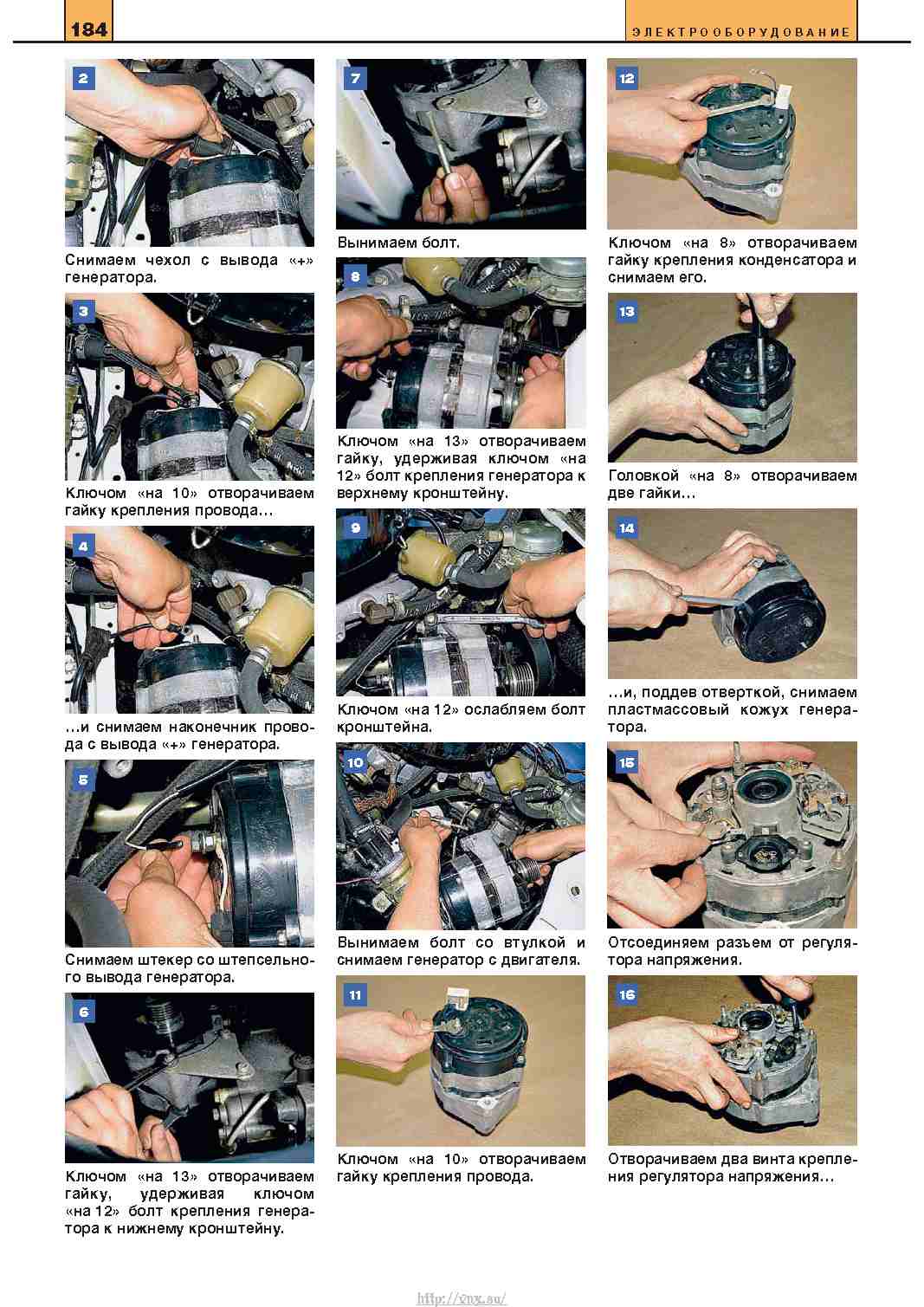 184

ЭЛЕКТРООБОРУДОВАНИЕ

2

Снимаем чехол с вывода «+» генератора.

3

Ключом «на 10» отворачиваем гайку крепления провода…

4

…и снимаем наконечник провода с вывода «+» генератора.

5

Снимаем штекер со штепсельного вывода генератора.

6

Ключом «на 13» отворачиваем гайку, удерживая ключом «на 12» болт крепления генератора к нижнему кронштейну.

7

Вынимаем болт.

8

Ключом «на 13» отворачиваем гайку, удерживая ключом «на 12» болт крепления генератора к верхнему кронштейну.

9

Ключом «на 12» ослабляем болт кронштейна.

10

Вынимаем болт со втулкой и снимаем генератор с двигателя.

11

Ключом «на 10» отворачиваем гайку крепления провода.

12

Ключом «на 8» отворачиваем гайку крепления конденсатора и снимаем его.

13

Головкой «на 8» отворачиваем две гайки…

14

…и, поддев отверткой, снимаем пластмассовый кожух генератора.

15

Отсоединяем разъем от регулятора напряжения.

16

Отворачиваем два винта крепления регулятора напряжения…

http://znx.su/