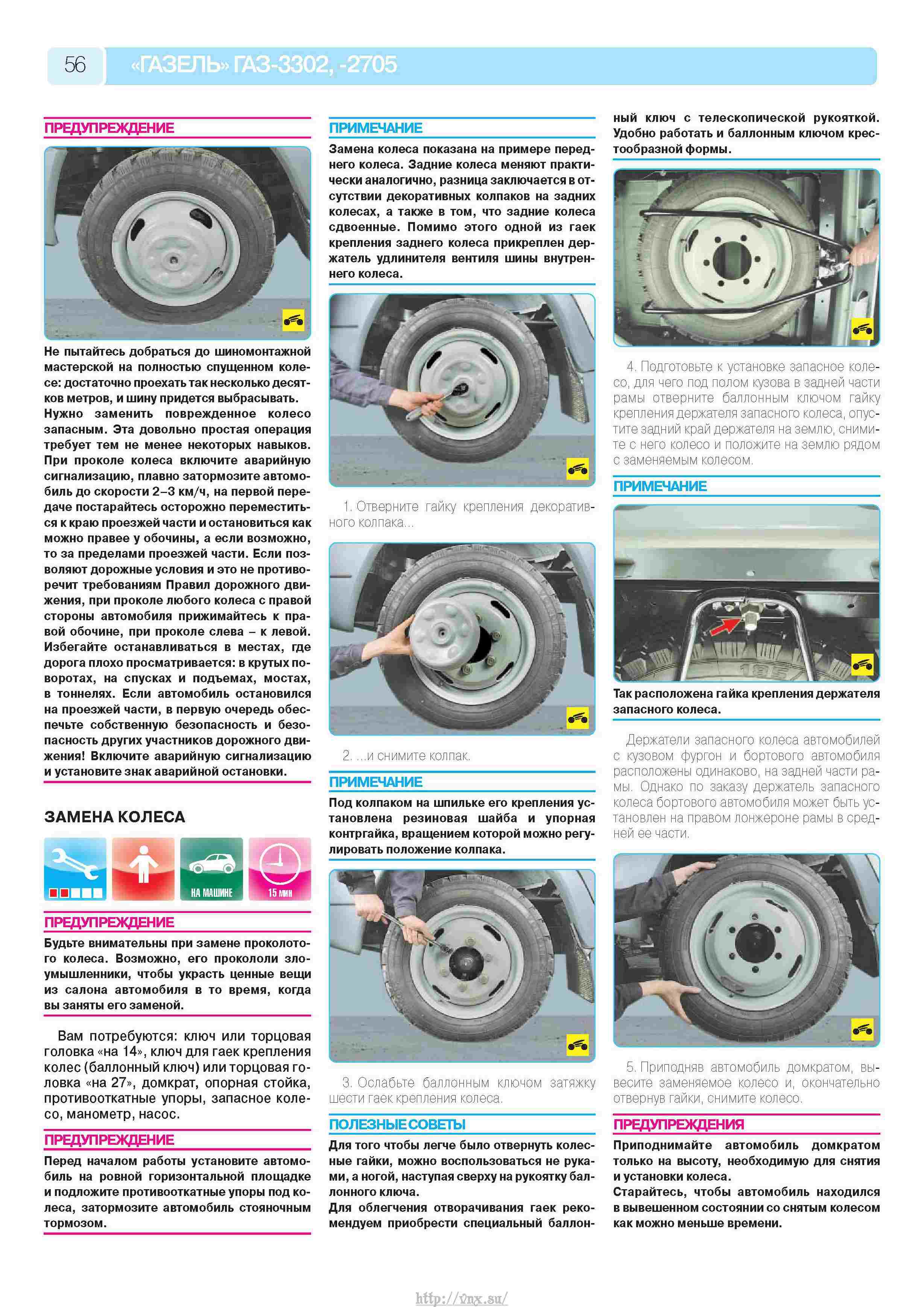 56 «ГАЗЕЛЬ» ГАЗ-3302, -2705

ПРЕДУПРЕЖДЕНИЕ

Не пытайтесь добраться до шиномонтажной мастерской на полностью спущенном колесе: достаточно проехать так несколько десятков метров, и шину придется выбрасывать.
Нужно заменить поврежденное колесо запасным. Эта довольно простая операция требует тем не менее некоторых навыков. При проколе колеса включите аварийную сигнализацию, плавно затормозите автомобиль до скорости 2–3 км/ч, на первой передаче постарайтесь осторожно переместиться к краю проезжей части и остановиться как можно правее у обочины, а если возможно, то за пределами проезжей части. Если позволяют дорожные условия и это не противоречит требованиям Правил дорожного движения, при проколе любого колеса с правой стороны автомобиля прижимайтесь к правой обочине, при проколе слева – к левой. Избегайте останавливаться в местах, где дорога плохо просматривается: в крутых поворотах, на спусках и подъемах, мостах, в тоннелях. Если автомобиль остановился на проезжей части, в первую очередь обеспечьте собственную безопасность и безопасность других участников дорожного движения! Включите аварийную сигнализацию и установите знак аварийной остановки.

ЗАМЕНА КОЛЕСА

НА МАШИНЕ

15 мин

ПРЕДУПРЕЖДЕНИЕ

Будьте внимательны при замене проколотого колеса. Возможно, его прокололи злоумышленники, чтобы украсть ценные вещи из салона автомобиля в то время, когда вы заняты его заменой.

Вам потребуются: ключ или торцовая головка «на 14», ключ для гаек крепления колес (баллонный ключ) или торцовая головка «на 27», домкрат, опорная стойка, противооткатные упоры, запасное колесо, манометр, насос.

ПРЕДУПРЕЖДЕНИЕ

Перед началом работы установите автомобиль на ровной горизонтальной площадке и подложите противооткатные упоры под колеса, затормозите автомобиль стояночным тормозом.

ПРИМЕЧАНИЕ

Замена колеса показана на примере переднего колеса. Задние колеса меняют практически аналогично, разница заключается в отсутствии декоративных колпаков на задних колесах, а также в том, что задние колеса сдвоенные. Помимо этого одной из гаек крепления заднего колеса прикреплен держатель удлинителя вентиля шины внутреннего колеса.

1. Отверните гайку крепления декоративного колпака...

2. ...и снимите колпак.

ПРИМЕЧАНИЕ

Под колпаком на шпильке его крепления установлена резиновая шайба и упорная контргайка, вращением которой можно регулировать положение колпака.

3. Ослабьте баллонным ключом затяжку шести гаек крепления колеса.

ПОЛЕЗНЫЕ СОВЕТЫ

Для того чтобы легче было отвернуть колесные гайки, можно воспользоваться не руками, а ногой, наступая сверху на рукоятку баллонного ключа.
Для облегчения отворачивания гаек рекомендуем приобрести специальный баллонный ключ с телескопической рукояткой. Удобно работать и баллонным ключом крестообразной формы.

4. Подготовьте к установке запасное колесо, для чего под полом кузова в задней части рамы отверните баллонным ключом гайку крепления держателя запасного колеса, опустите задний край держателя на землю, снимите с него колесо и положите на землю рядом с заменяемым колесом.

ПРИМЕЧАНИЕ

Так расположена гайка крепления держателя запасного колеса.

Держатели запасного колеса автомобилей с кузовом фургон и бортового автомобиля расположены одинаково, на задней части рамы. Однако по заказу держатель запасного колеса бортового автомобиля может быть установлен на правом лонжероне рамы в средней ее части.

5. Приподняв автомобиль домкратом, вывесите заменяемое колесо и, окончательно отвернув гайки, снимите колесо.

ПРЕДУПРЕЖДЕНИЯ

Приподнимайте автомобиль домкратом только на высоту, необходимую для снятия и установки колеса.
Старайтесь, чтобы автомобиль находился в вывешенном состоянии со снятым колесом как можно меньше времени.

http://vnx.su/