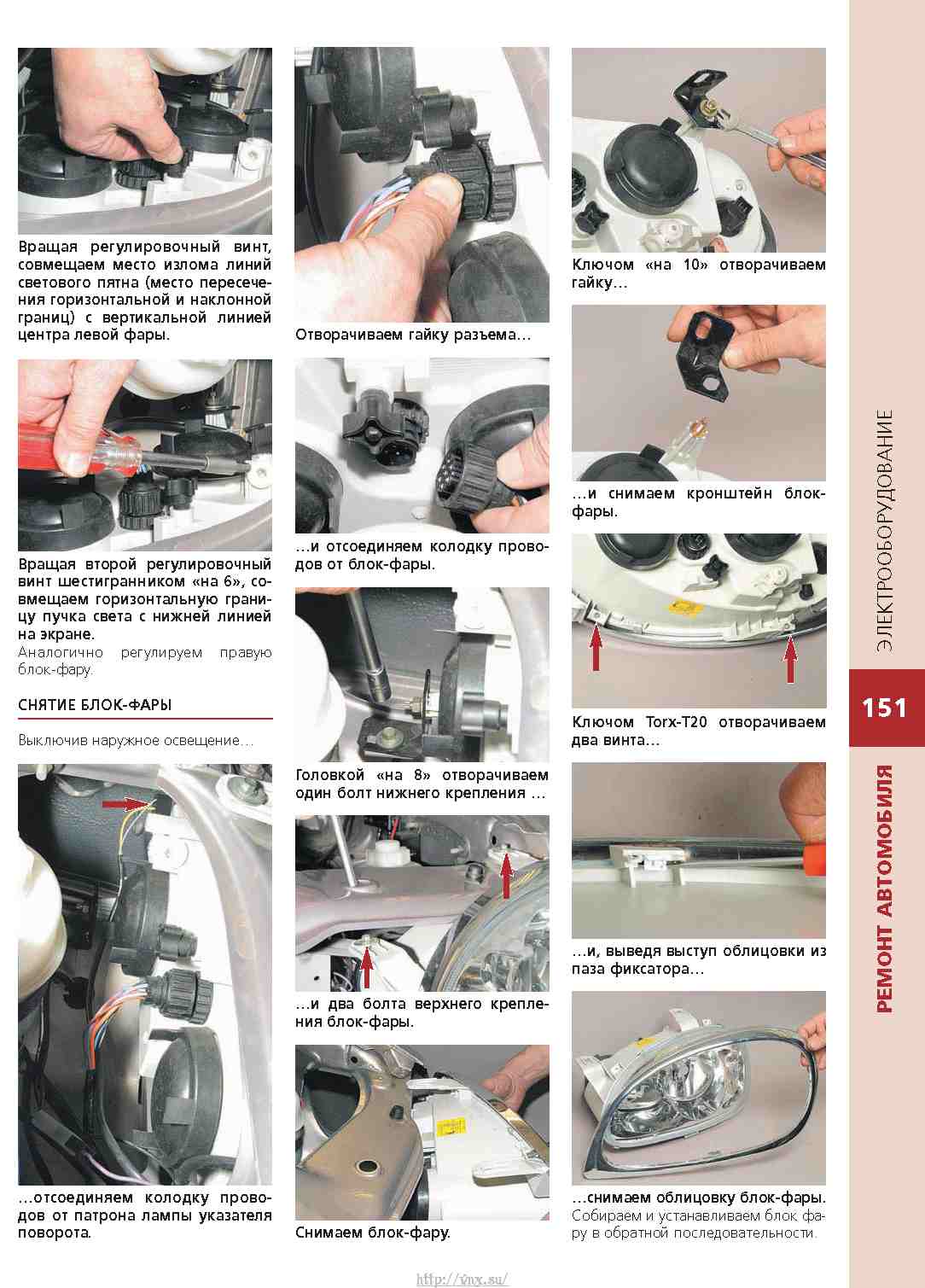 Вращая регулировочный винт, совмещаем место излома линий светового пятна (место пересечения горизонтальной и наклонной границ) с вертикальной линией центра левой фары.

Вращая второй регулировочный винт шестигранником «на 6», совмещаем горизонтальную границу пучка света с нижней линией на экране.
Аналогично регулируем правую блок-фару.

СНЯТИЕ БЛОК-ФАРЫ

Выключив наружное освещение…

…отсоединяем колодку проводов от патрона лампы указателя поворота.

Отворачиваем гайку разъема…

…и отсоединяем колодку проводов от блок-фары.

Головкой «на 8» отворачиваем один болт нижнего крепления …

…и два болта верхнего крепления блок-фары.

Снимаем блок-фару.

Ключом «на 10» отворачиваем гайку…

…и снимаем кронштейн блок-фары.

Ключом Torx-T20 отворачиваем два винта…

…и, выведя выступ облицовки из паза фиксатора…

…снимаем облицовку блок-фары.
Собираем и устанавливаем блок фару в обратной последовательности.

ЭЛЕКТРООБОРУДОВАНИЕ

151

РЕМОНТ АВТОМОБИЛЯ

http://vnx.su/