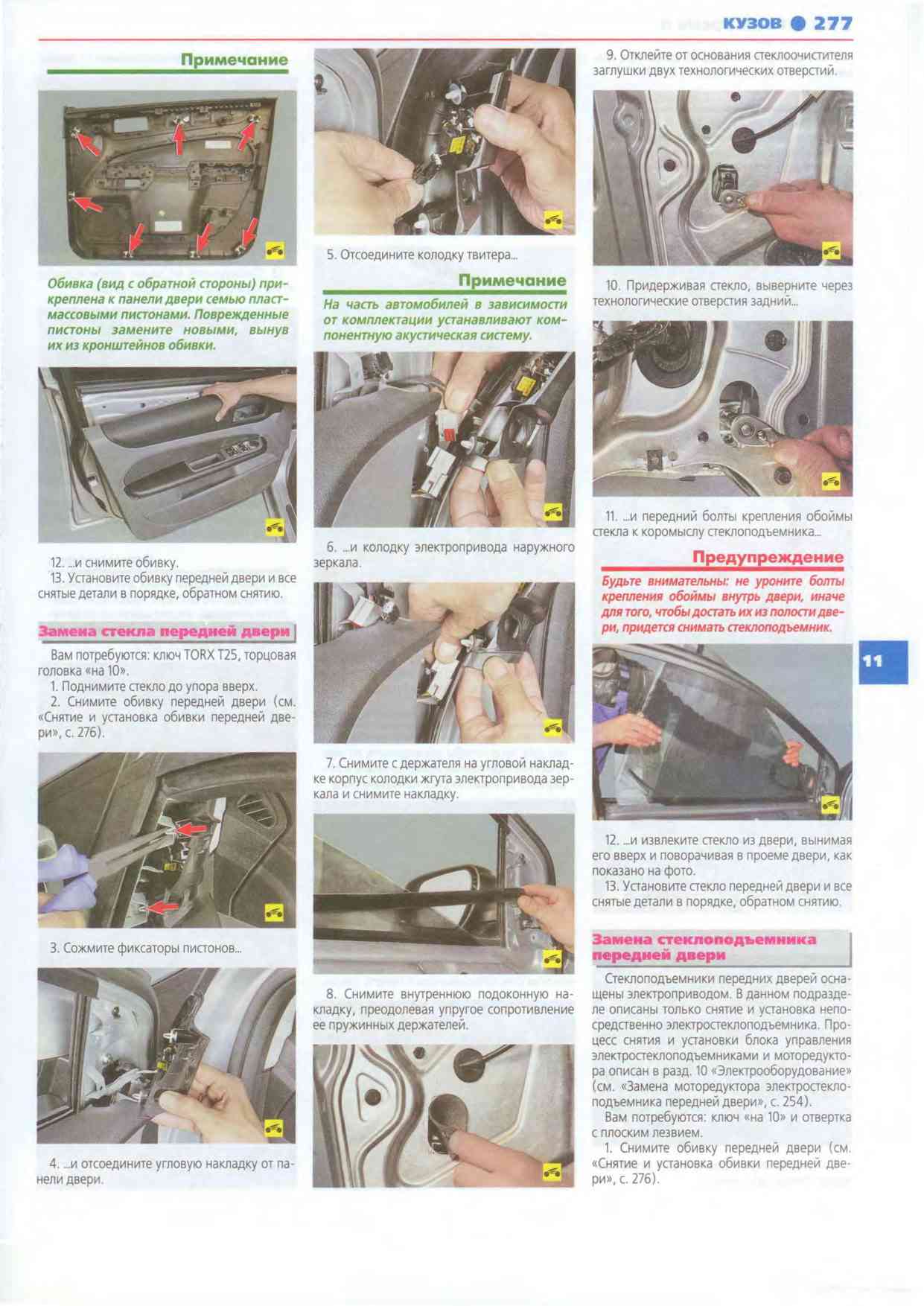 КУЗОВ 277

Примечание

Обивка (вид с обратной стороны) прикреплена к панели двери семью пластмассовыми пистонами. Поврежденные пистоны замените новыми, вынув их из кронштейнов обивки.

12. ...и снимите обивку.
13. Установите обивку передней двери и все снятые детали в порядке, обратном снятию.

Замена стекла передней двери

Вам потребуются: ключ TORX T25, торцовая головка «на 10».
1. Поднимите стекло до упора вверх.
2. Снимите обивку передней двери (см. «Снятие и установка обивки передней двери», с. 276).

3. Сожмите фиксаторы пистонов...

4. ...и отсоедините угловую накладку от панели двери.

5. Отсоедините колодку твитера...

Примечание

На часть автомобилей в зависимости от комплектации устанавливают компонентную акустическая систему.

6. ...и колодку электропривода наружного зеркала.

7. Снимите с держателя на угловой накладке корпус колодки жгута электропривода зеркала и снимите накладку.

8. Снимите внутреннюю подоконную накладку, преодолевая упругое сопротивление ее пружинных держателей.

9. Отклейте от основания стеклоочистителя заглушки двух технологических отверстий.

10. Придерживая стекло, выверните через технологические отверстия задний...

11. ...и передний болты крепления обоймы стекла к коромыслу стеклоподъемника...

Предупреждение

Будьте внимательны: не уроните болты крепления обоймы внутрь двери, иначе для того, чтобы достать их из полости двери, придется снимать стеклоподъемник.

11

12. ...и извлеките стекло из двери, вынимая его вверх и поворачивая в проеме двери, как показано на фото.
13. Установите стекло передней двери и все снятые детали в порядке, обратном снятию.

Замена стеклоподъемника передней двери

Стеклоподъемники передних дверей оснащены электроприводом. В данном подразделе описаны только снятие и установка непосредственно электростеклоподъемника. Процесс снятия и установки блока управления электростеклоподъемниками и моторедуктора описан в разд. 10 «Электрооборудование» (см. «Замена моторедуктора электростеклоподъемника передней двери», с. 254).
Вам потребуются: ключ «на 10» и отвертка с плоским лезвием.
1. Снимите обивку передней двери (см. «Снятие и установка обивки передней двери», с. 276).